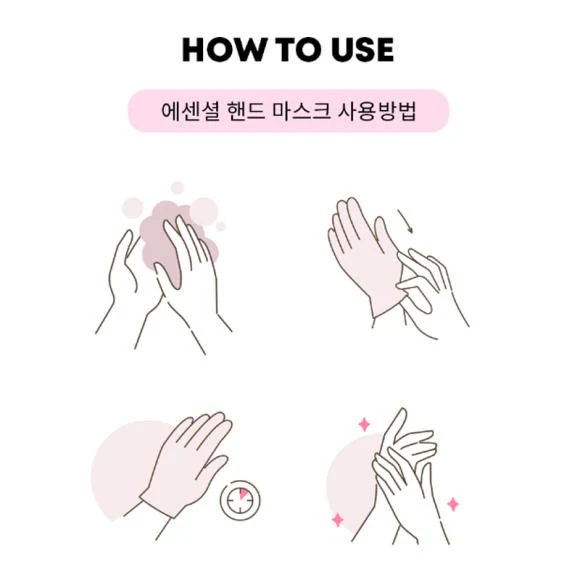 HOW TO USE

에센셜 핸드 마스크 사용방법