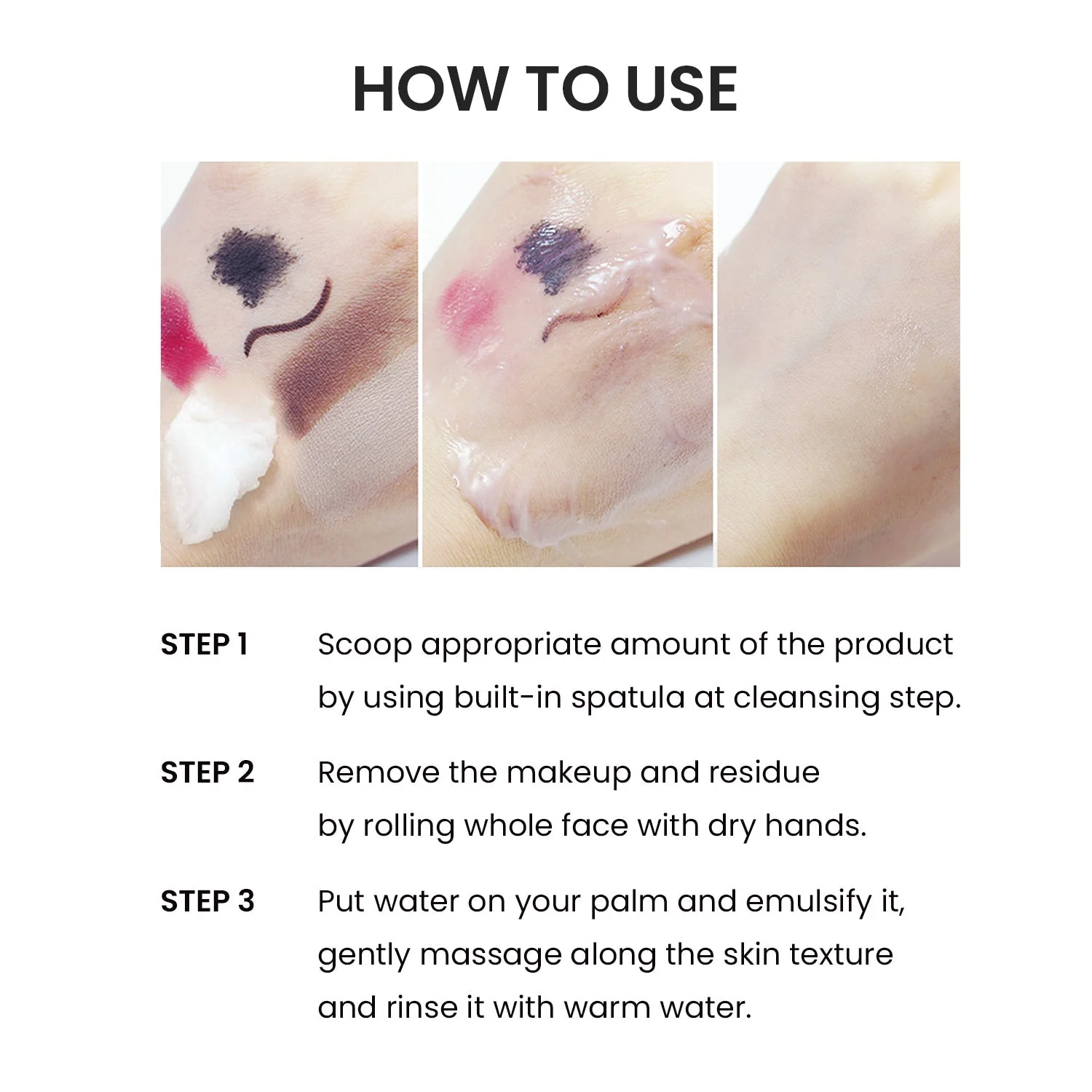 HOW TO USE

STEP 1 Scoop appropriate amount of the product by using built-in spatula at cleansing step.

STEP 2 Remove the makeup and residue by rolling whole face with dry hands.

STEP 3 Put water on your palm and emulsify it, gently massage along the skin texture and rinse it with warm water.